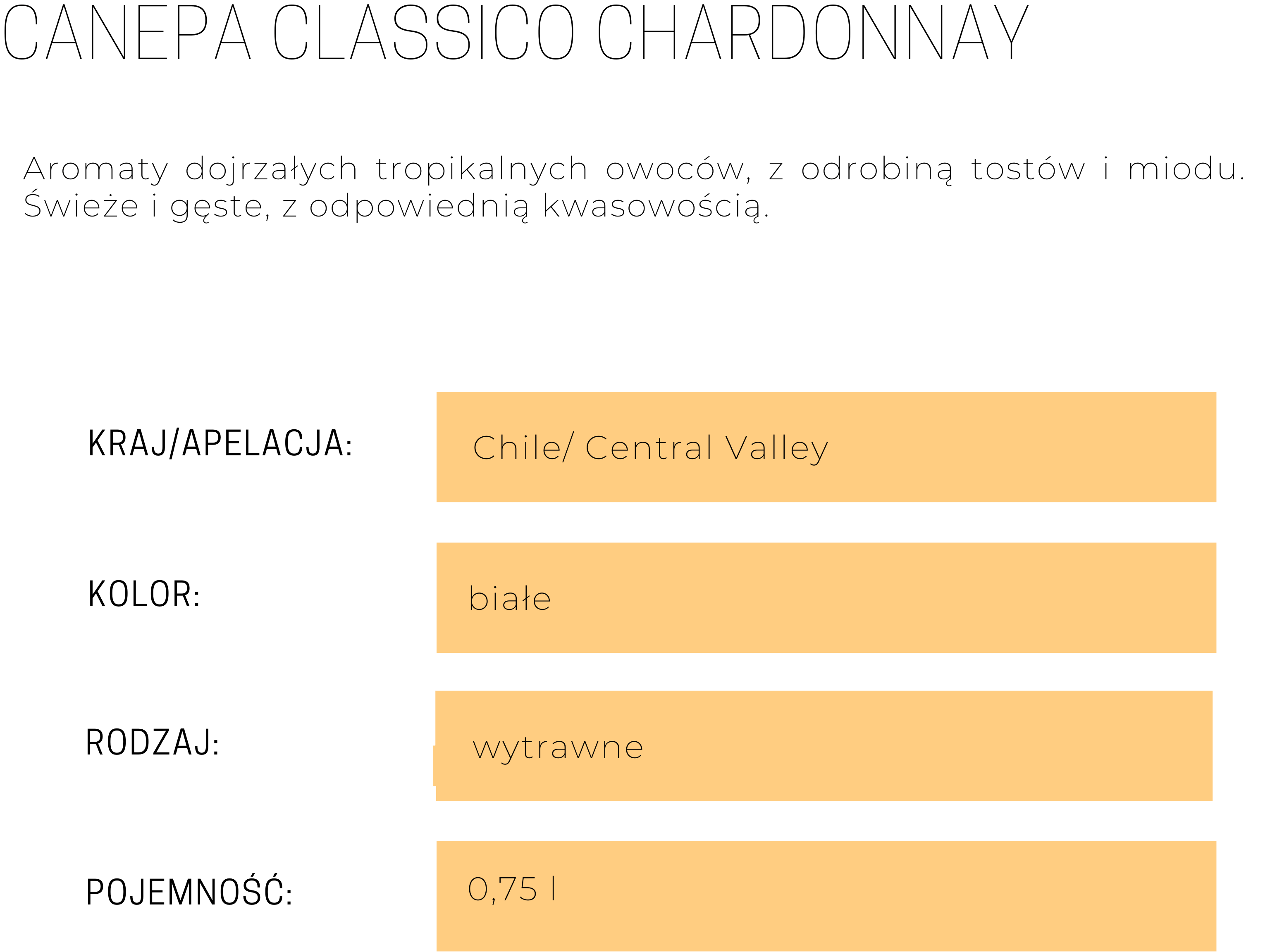 CANEPA CLASSICO CHARDONNAY

Aromaty dojrzałych tropikalnych owoców, z odrobiną tostów i miodu. Świeże i gęste, z odpowiednią kwasowością.

KRAJ/APELACJA:
Chile/ Central Valley

KOLOR:
białe

RODZAJ:
wytrawne

POJEMNOŚĆ:
0,75 l